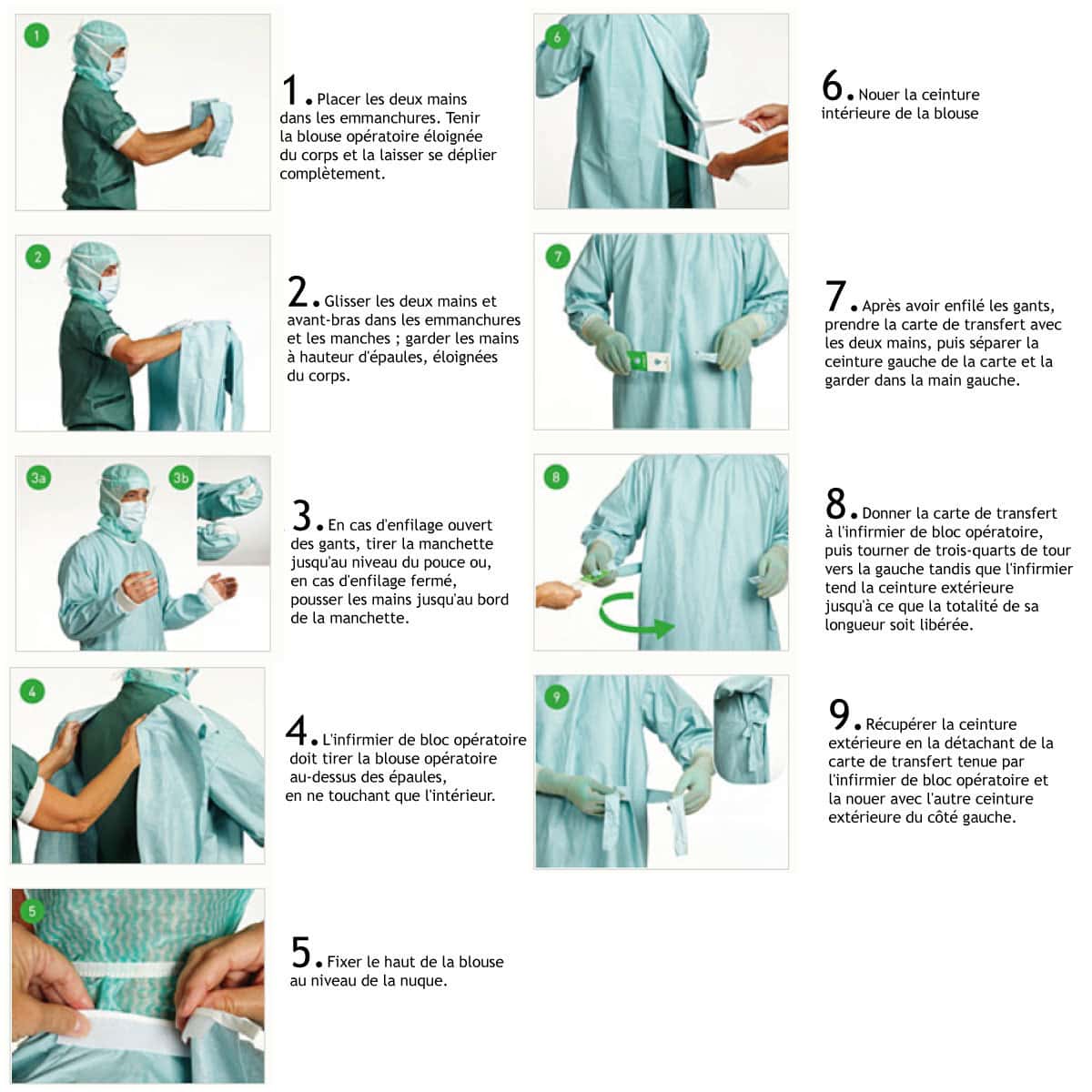 1

1. Placer les deux mains dans les emmanchures. Tenir la blouse opératoire éloignée du corps et la laisser se déplier complètement.

2

2. Glisser les deux mains et avant-bras dans les emmanchures et les manches ; garder les mains à hauteur d'épaules, éloignées du corps.

3a

3b

3. En cas d'enfilage ouvert des gants, tirer la manchette jusqu'au niveau du pouce ou, en cas d'enfilage fermé, pousser les mains jusqu'au bord de la manchette.

4

4. L'infirmier de bloc opératoire doit tirer la blouse opératoire au-dessus des épaules, en ne touchant que l'intérieur.

5

5. Fixer le haut de la blouse au niveau de la nuque.

6

6. Nouer la ceinture intérieure de la blouse

7

7. Après avoir enfilé les gants, prendre la carte de transfert avec les deux mains, puis séparer la ceinture gauche de la carte et la garder dans la main gauche.

8

8. Donner la carte de transfert à l'infirmier de bloc opératoire, puis tourner de trois-quarts de tour vers la gauche tandis que l'infirmier tend la ceinture extérieure jusqu'à ce que la totalité de sa longueur soit libérée.

9

9. Récupérer la ceinture extérieure en la détachant de la carte de transfert tenue par l'infirmier de bloc opératoire et la nouer avec l'autre ceinture extérieure du côté gauche.