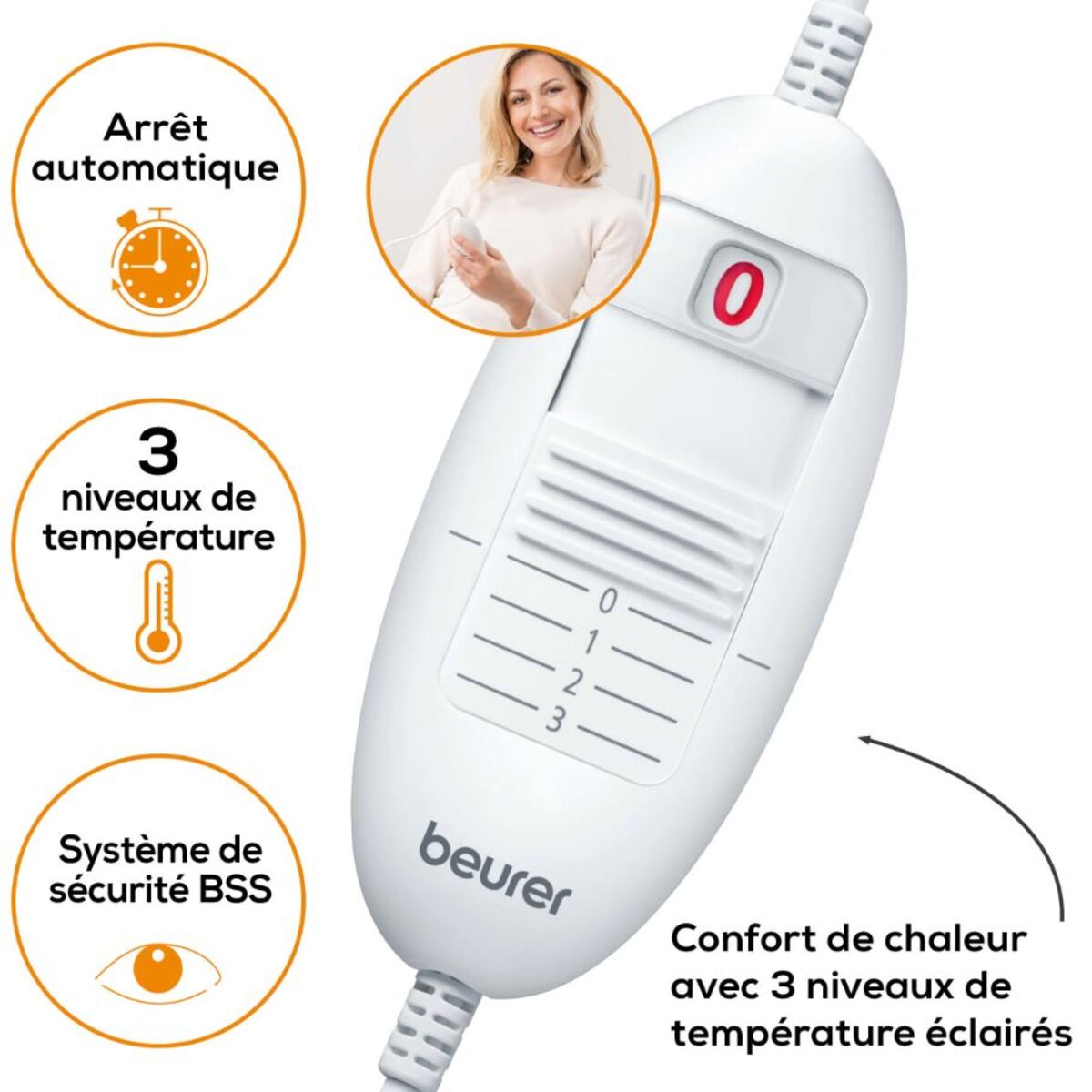 Arrêt automatique

3
niveaux de température

Système de sécurité BSS

0

0
1
2
3

beurer

Confort de chaleur avec 3 niveaux de température éclairés