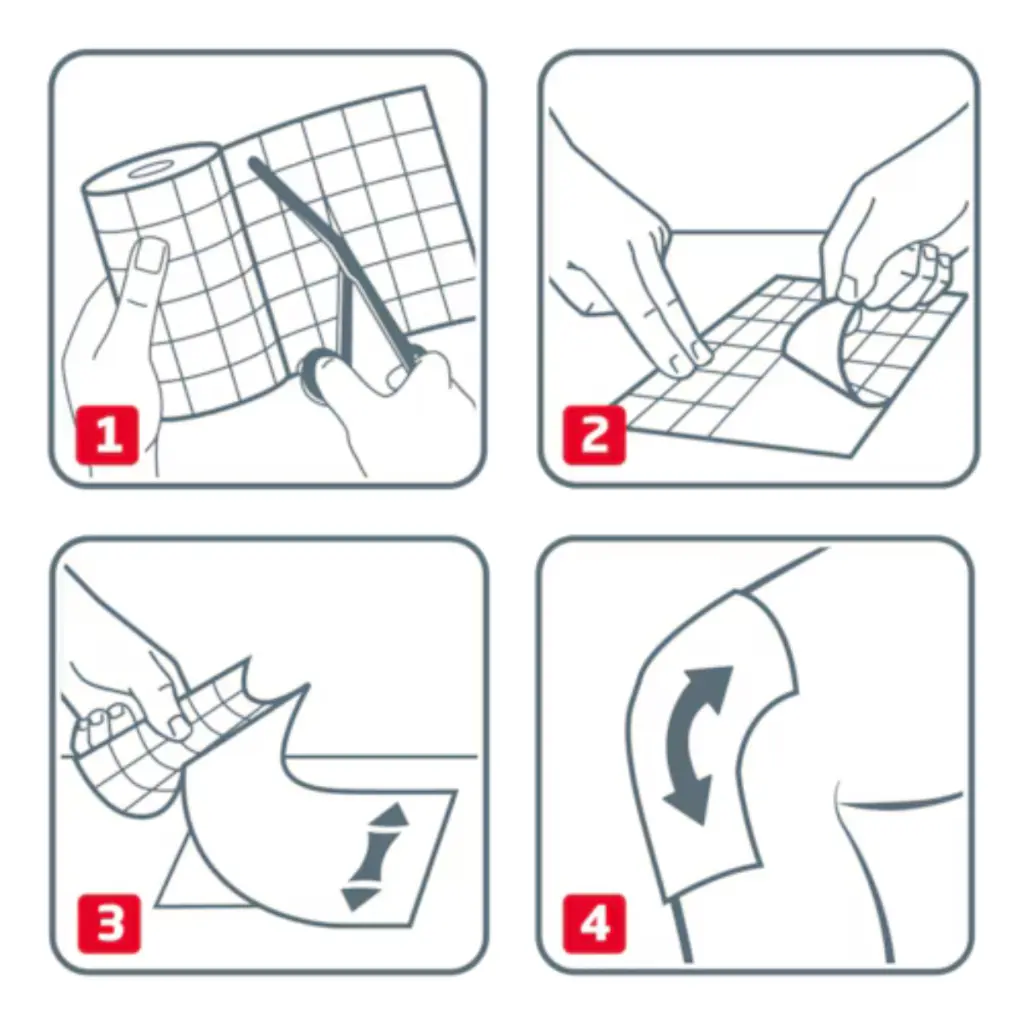 1

2

3

4